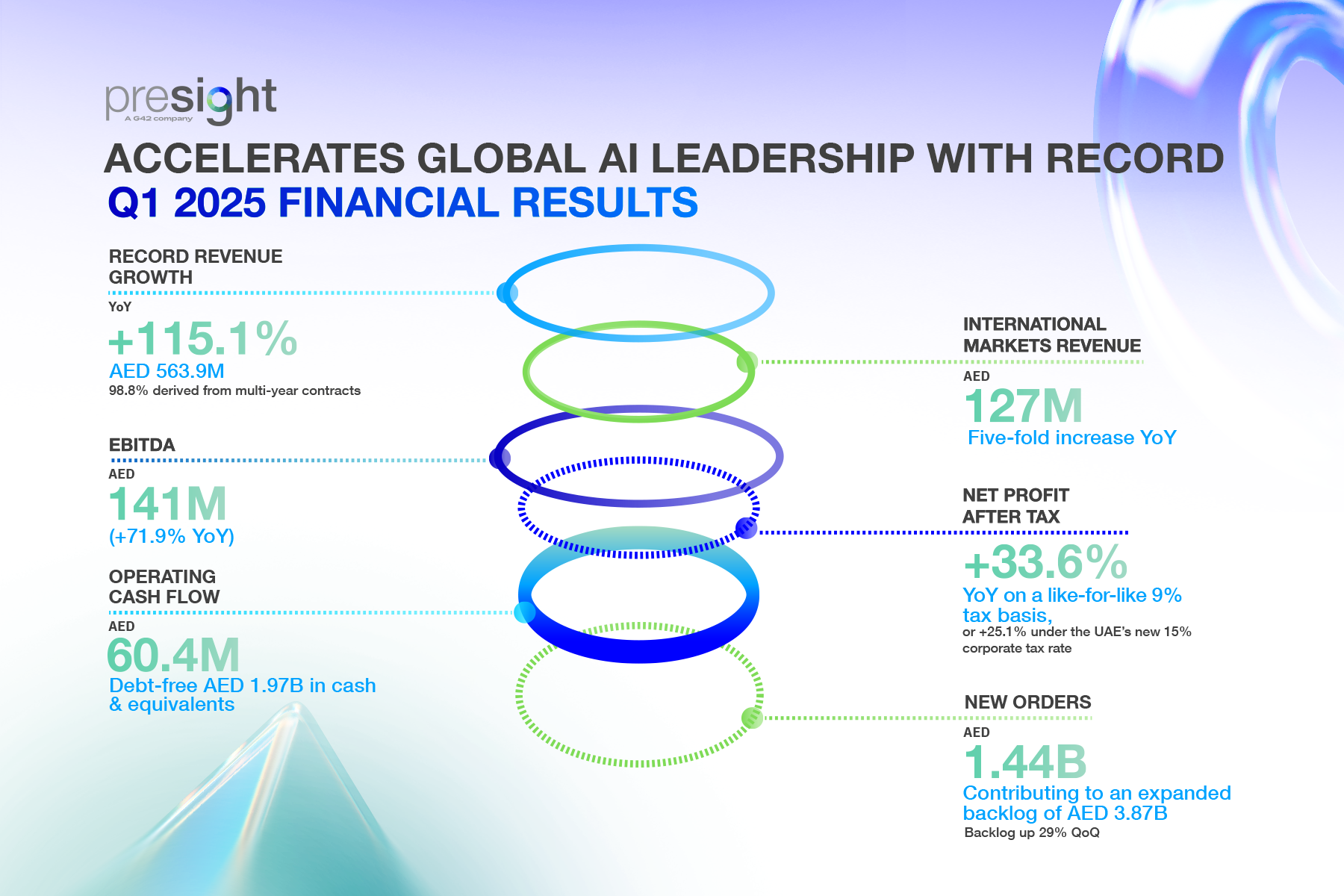 presight
A G42 company

ACCELERATES GLOBAL AI LEADERSHIP WITH RECORD Q1 2025 FINANCIAL RESULTS

RECORD REVENUE GROWTH
YoY
+115.1%
AED 563.9M
98.8% derived from multi-year contracts

EBITDA
AED
141M
(+71.9% YoY)

OPERATING CASH FLOW
AED
60.4M
Debt-free AED 1.97B in cash & equivalents

INTERNATIONAL MARKETS REVENUE
AED
127M
Five-fold increase YoY

NET PROFIT AFTER TAX
+33.6%
YoY on a like-for-like 9% tax basis,
or +25.1% under the UAE's new 15% corporate tax rate

NEW ORDERS
AED
1.44B
Contributing to an expanded backlog of AED 3.87B
Backlog up 29% QoQ